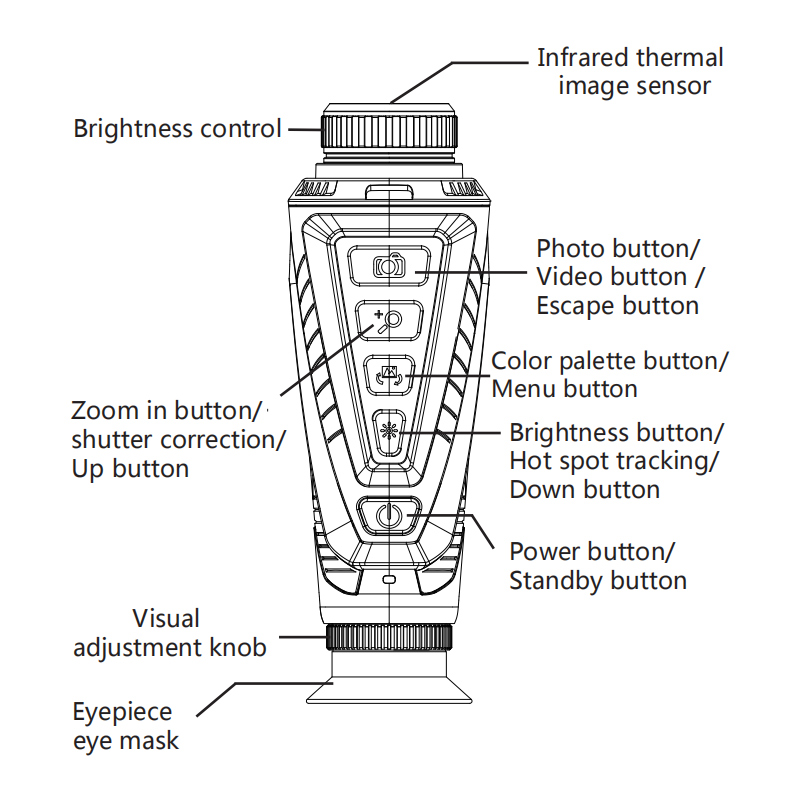 Infrared thermal image sensor

Brightness control

Photo button/ Video button / Escape button

Color palette button/ Menu button

Zoom in button/ shutter correction/ Up button

Brightness button/ Hot spot tracking/ Down button

Power button/ Standby button

Visual adjustment knob

Eyepiece eye mask